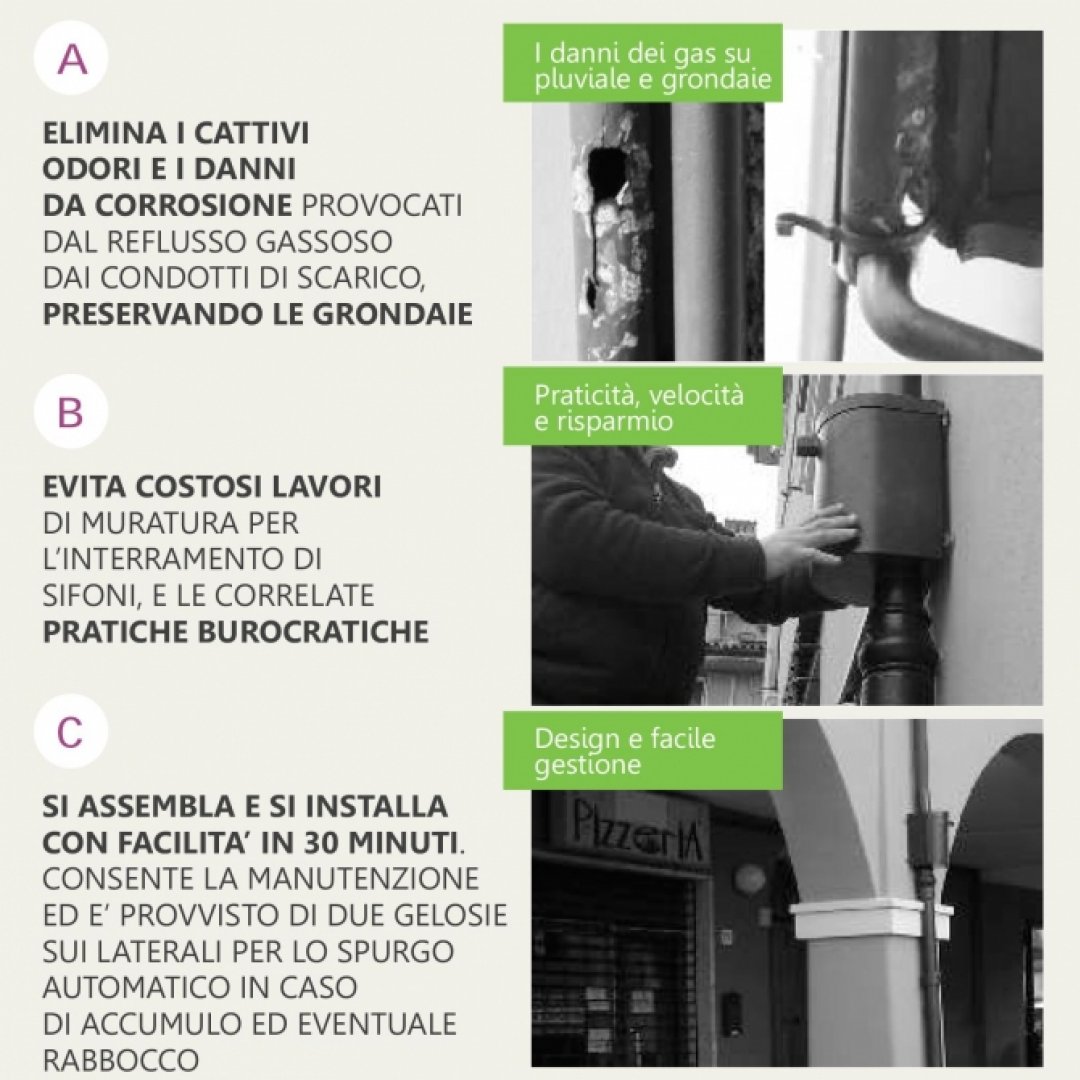 A

ELIMINA I CATTIVI ODORI E I DANNI DA CORROSIONE PROVOCATI DAL REFLUSSO GASSOSO DAI CONDOTTI DI SCARICO, PRESERVANDO LE GRONDAIE

I danni dei gas su pluviale e grondaie

B

EVITA COSTOSI LAVORI DI MURATURA PER L'INTERRAMENTO DI SIFONI, E LE CORRELATE PRATICHE BUROCRATICHE

Praticità, velocità e risparmio

C

SI ASSEMBLA E SI INSTALLA CON FACILITA' IN 30 MINUTI. CONSENTE LA MANUTENZIONE ED E' PROVVISTO DI DUE GELOSIE SUI LATERALI PER LO SPURGO AUTOMATICO IN CASO DI ACCUMULO ED EVENTUALE RABBOCCO

Design e facile gestione

PizzeriA