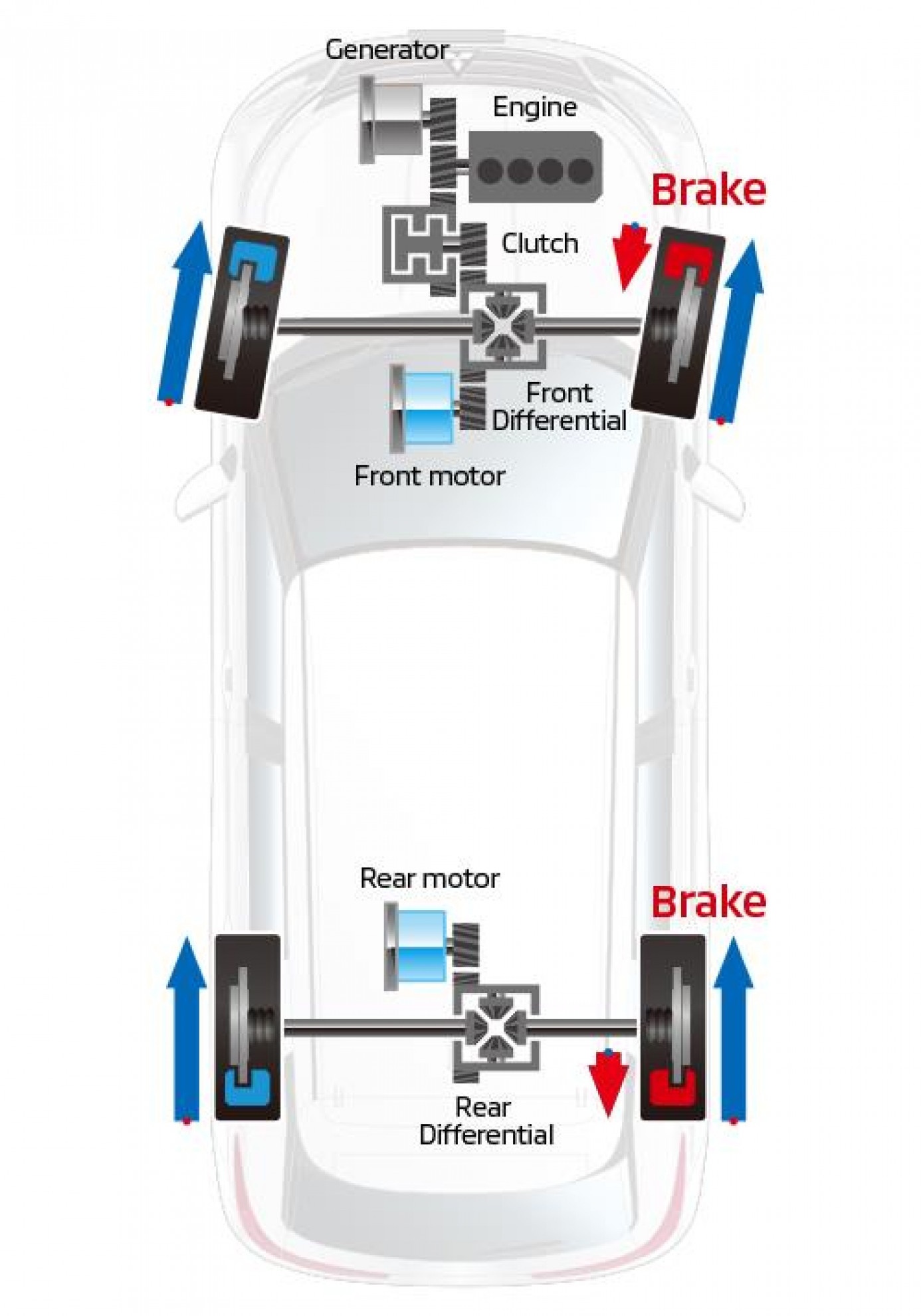 Generator

Engine

Brake

Clutch

Front Differential

Front motor

Rear motor

Brake

Rear Differential